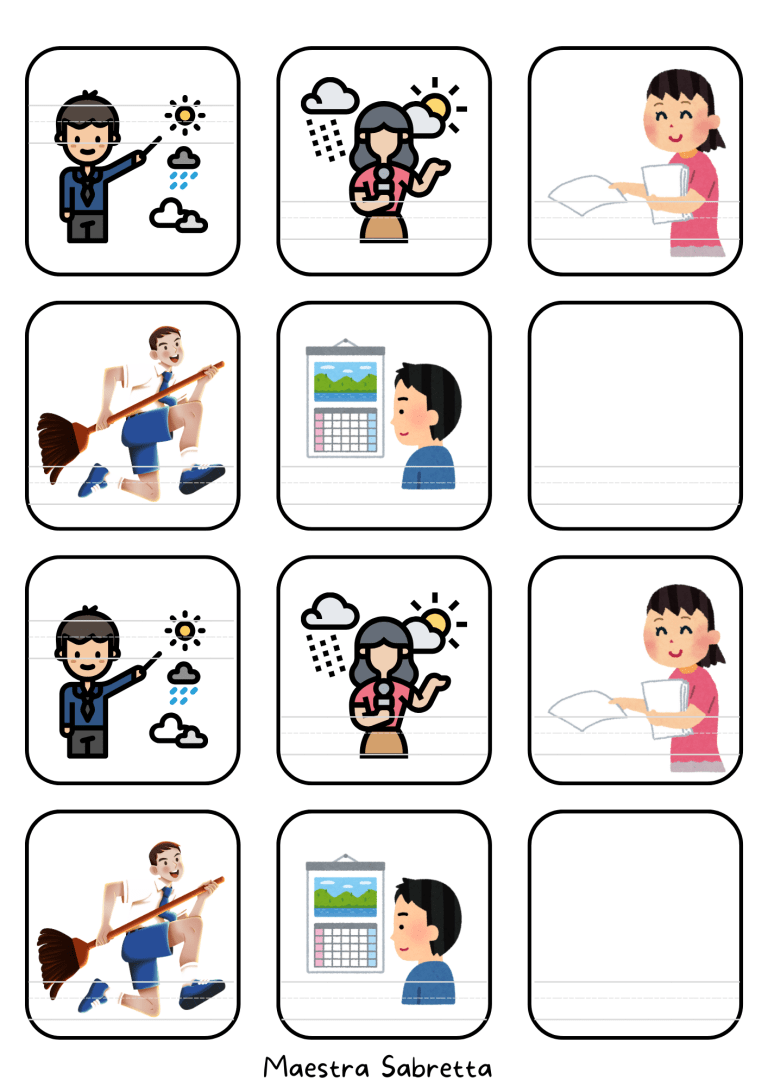 Maestra Sabretta